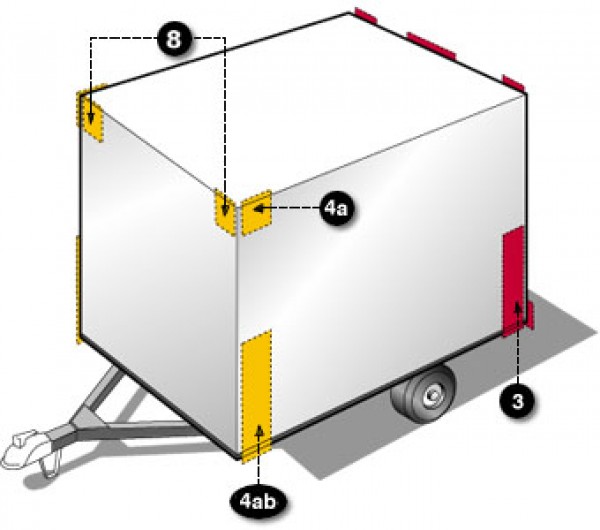 8

4a

3

4ab