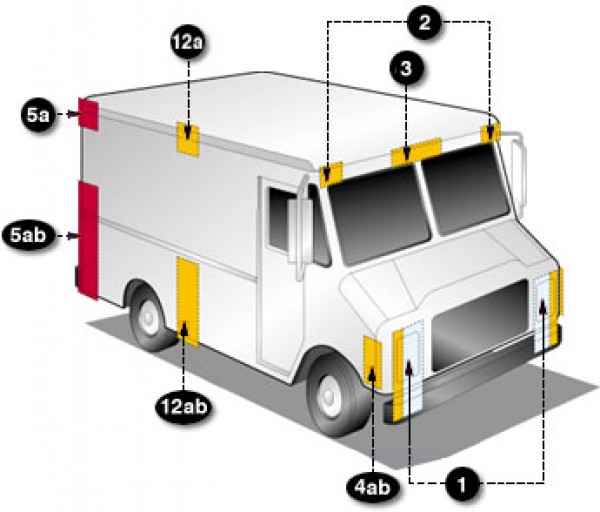 12a

2

3

5a

5ab

12ab

4ab

1