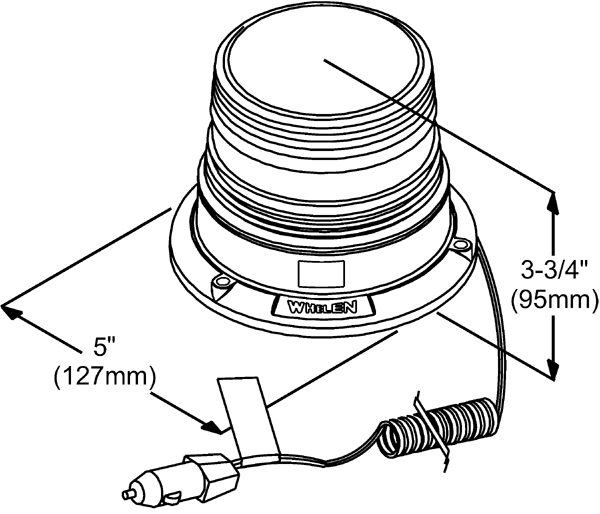 WHELEN

3-3/4"
(95mm)

5"
(127mm)